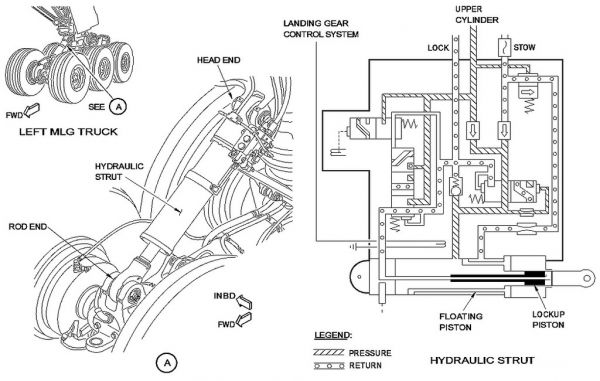 FWD
SEE A
LEFT MLG TRUCK
HEAD END
HYDRAULIC STRUT
ROD END
INBD
FWD
A
LANDING GEAR CONTROL SYSTEM
UPPER CYLINDER
LOCK
STOW
FLOATING PISTON
LOCKUP PISTON
LEGEND:
PRESSURE
RETURN
HYDRAULIC STRUT