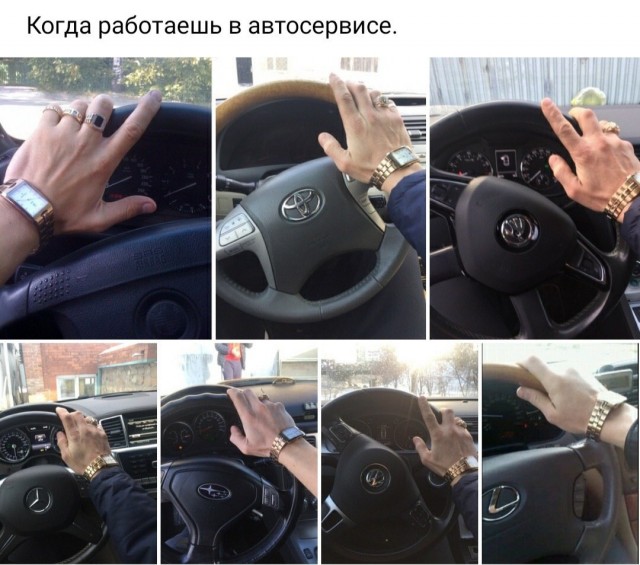 Когда работаешь в автосервисе.