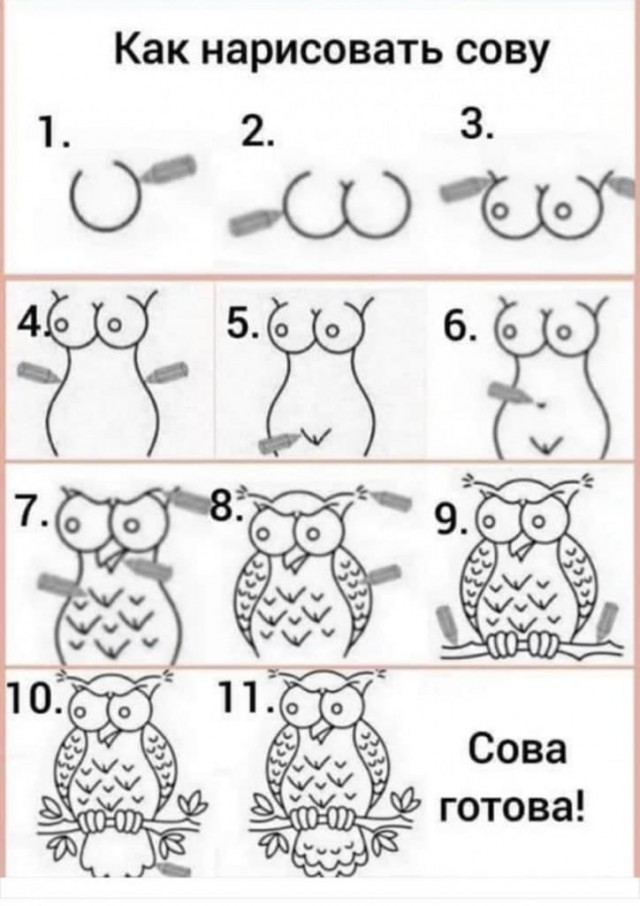 Как нарисовать сову

1.

2.

3.

4.

5.

6.

7.

8.

9.

10.

11.

Сова готова!