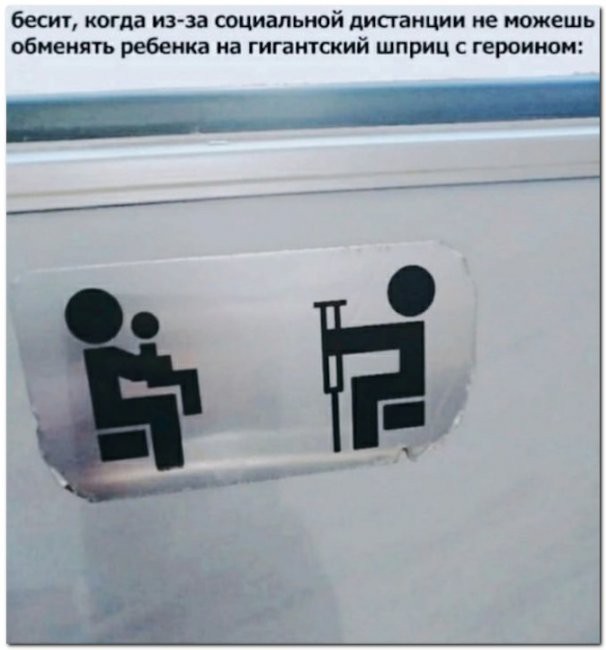 бесит, когда из-за социальной дистанции не можешь обменять ребенка на гигантский шприц с героином: