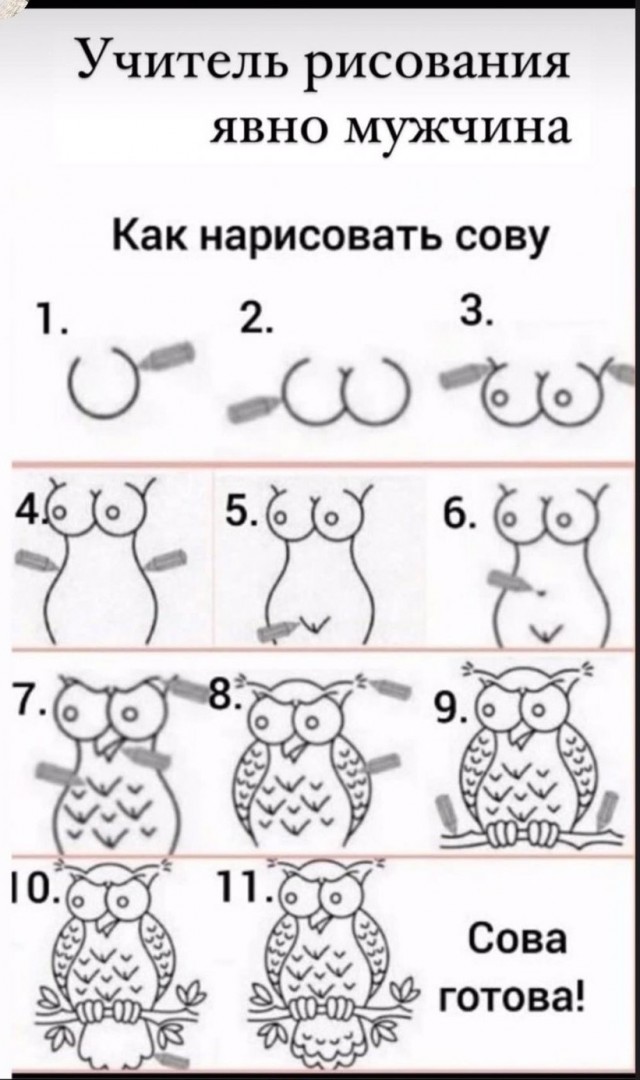 Учитель рисования явно мужчина

Как нарисовать сову

1.

2.

3.

4.

5.

6.

7.

8.

9.

10.

11.

Сова готова!