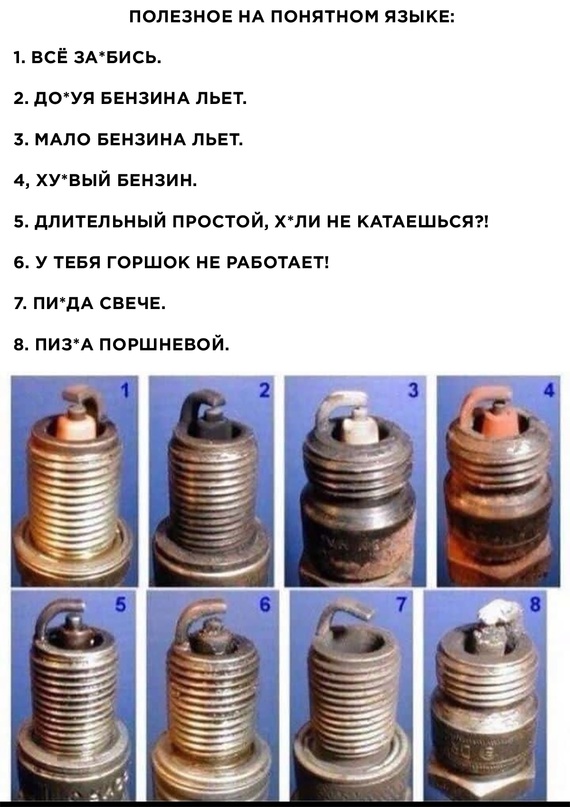 ПОЛЕЗНОЕ НА ПОНЯТНОМ ЯЗЫКЕ:

1. ВСЁ ЗА*БИСЬ.

2. ДО*УЯ БЕНЗИНА ЛЬЕТ.

3. МАЛО БЕНЗИНА ЛЬЕТ.

4, ХУ*ВЫЙ БЕНЗИН.

5. ДЛИТЕЛЬНЫЙ ПРОСТОЙ, Х*ЛИ НЕ КАТАЕШЬСЯ?!

6. У ТЕБЯ ГОРШОК НЕ РАБОТАЕТ!

7. ПИ*ДА СВЕЧЕ.

8. ПИЗ*А ПОРШНЕВОЙ.

1

2

3

4

5

6

7

8