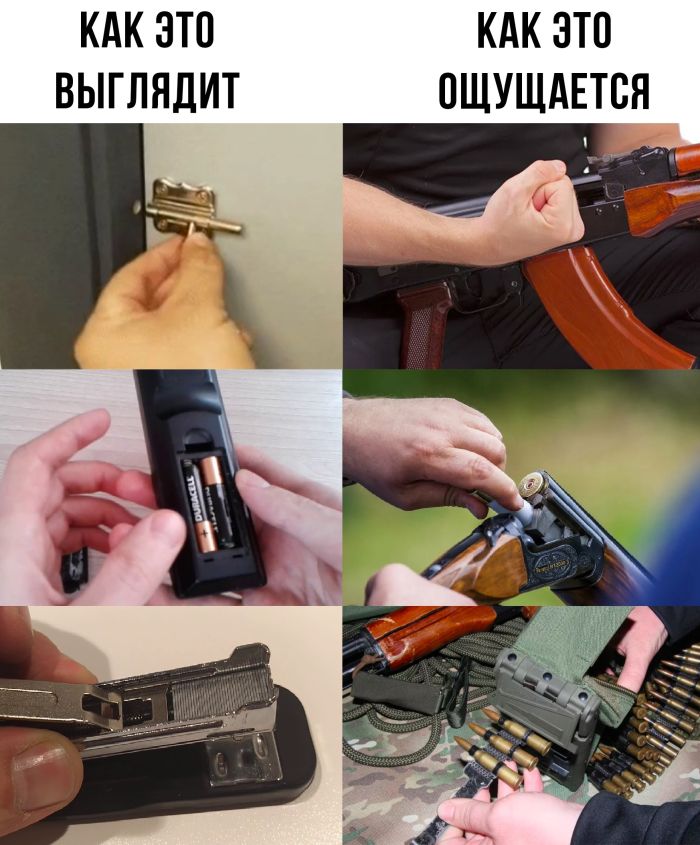 КАК ЭТО ВЫГЛЯДИТ

КАК ЭТО ОЩУЩАЕТСЯ

DURACELL