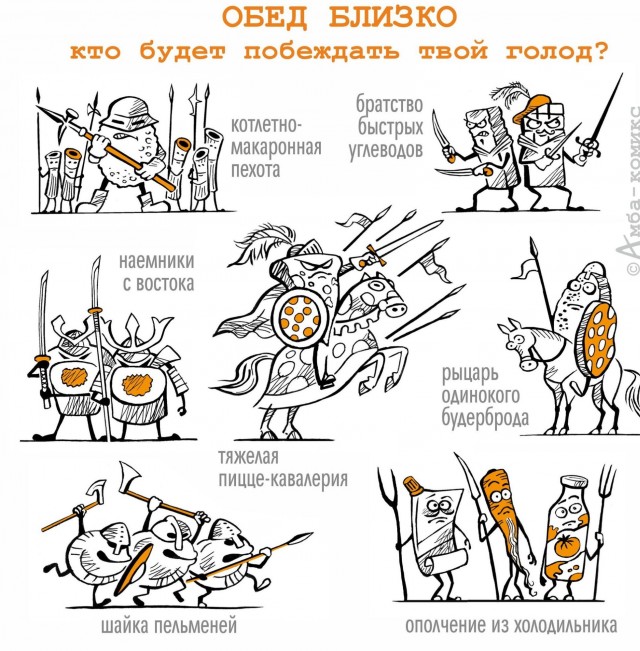 ОБЕД БЛИЗКО
кто будет побеждать твой голод?

котлетно-макаронная пехота

братство быстрых углеводов

©Амба-комикс

наемники с востока

рыцарь одинокого будерброда

тяжелая пицце-кавалерия

шайка пельменей

ополчение из холодильника