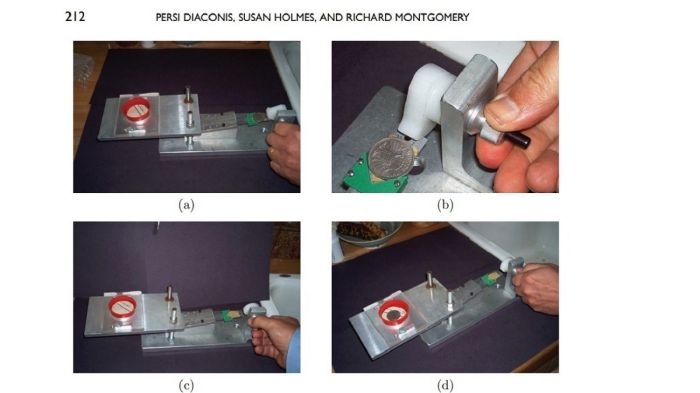 212 PERSI DIACONIS, SUSAN HOLMES, AND RICHARD MONTGOMERY

(a)

(b)

(c)

(d)