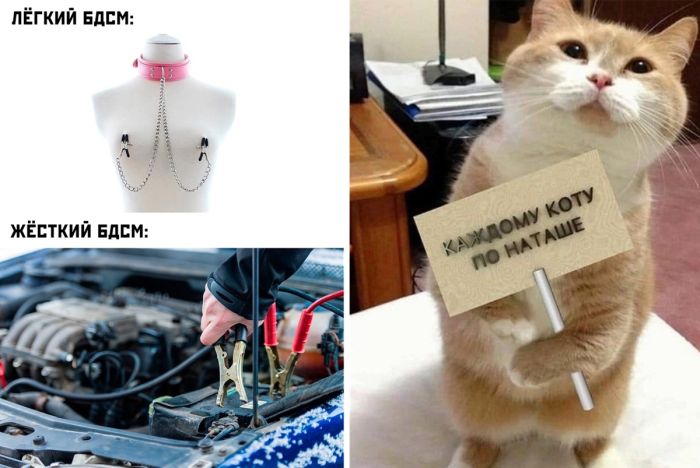 ЛЁГКИЙ БДСМ:

ЖЁСТКИЙ БДСМ:

КАЖДОМУ КОТУ ПО НАТАШЕ