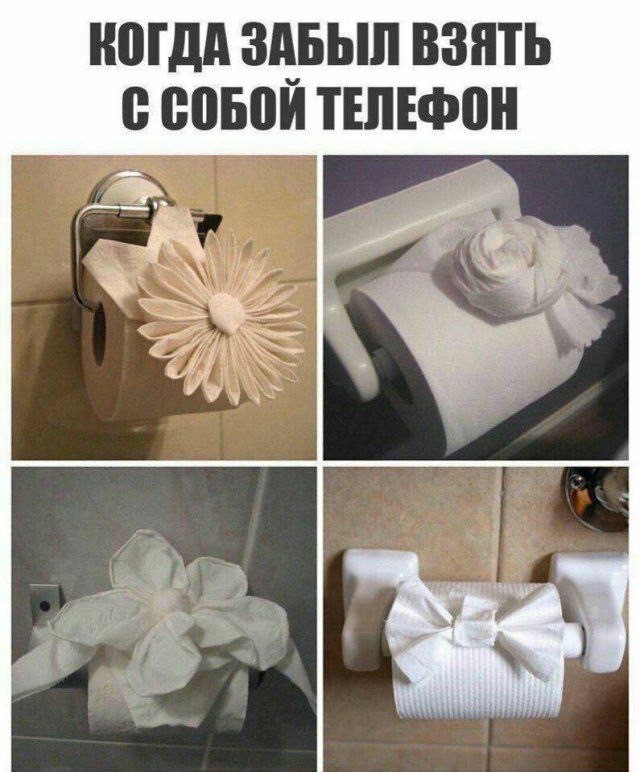 КОГДА ЗАБЫЛ ВЗЯТЬ
С СОБОЙ ТЕЛЕФОН