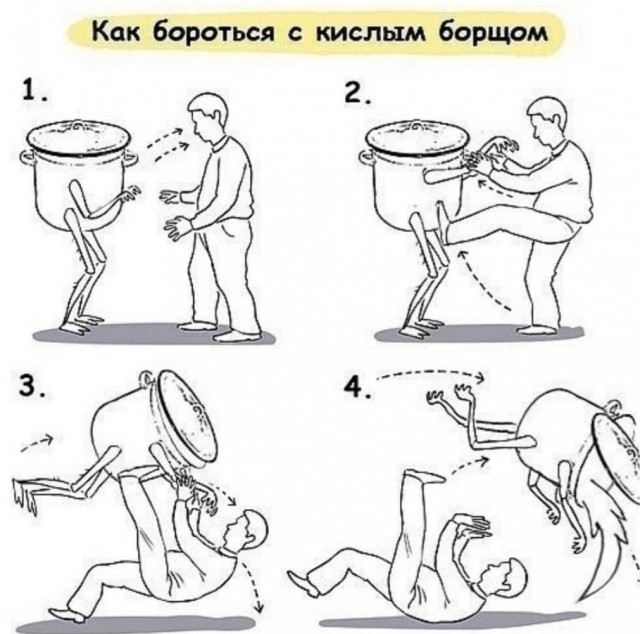 Как бороться с кислым борщом

1.

2.

3.

4.