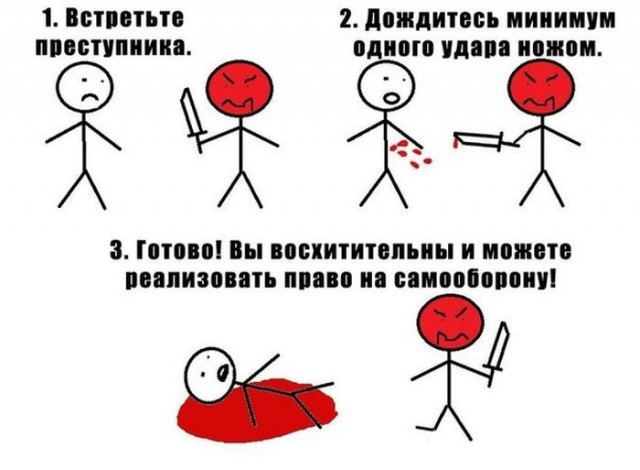 1. Встретьте преступника.

2. Дождитесь минимум одного удара ножом.

3. Готово! Вы восхитительны и можете реализовать право на самооборону!